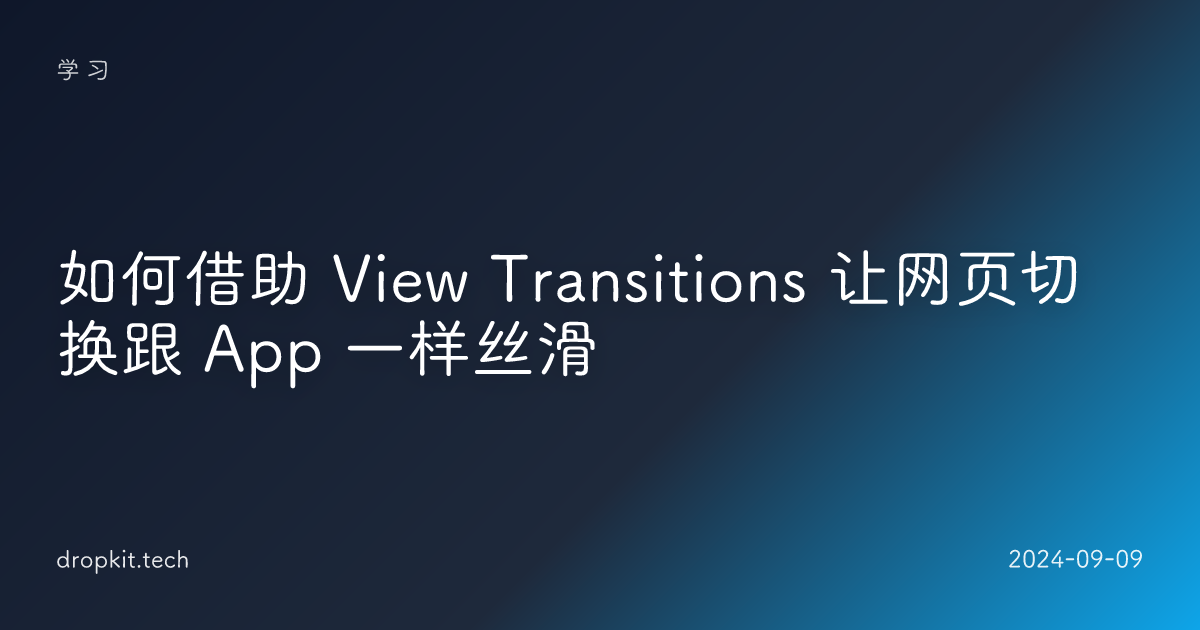 学习

如何借助 View Transitions 让网页切换跟 App 一样丝滑

dropkit.tech

2024-09-09