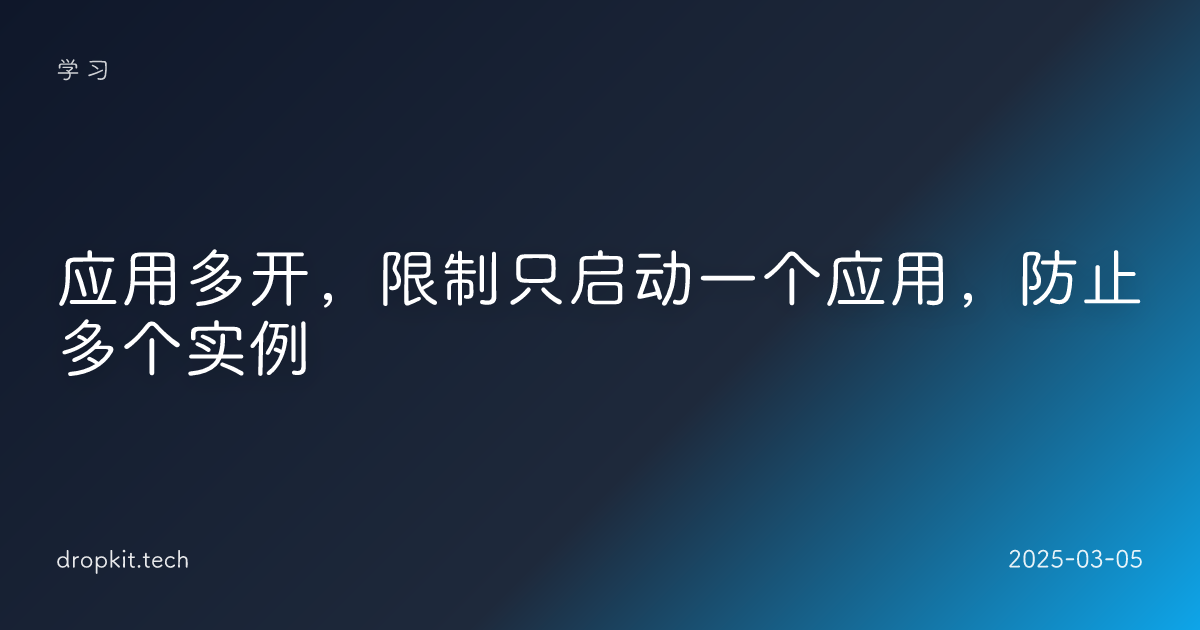 学习

应用多开，限制只启动一个应用，防止多个实例

dropkit.tech

2025-03-05