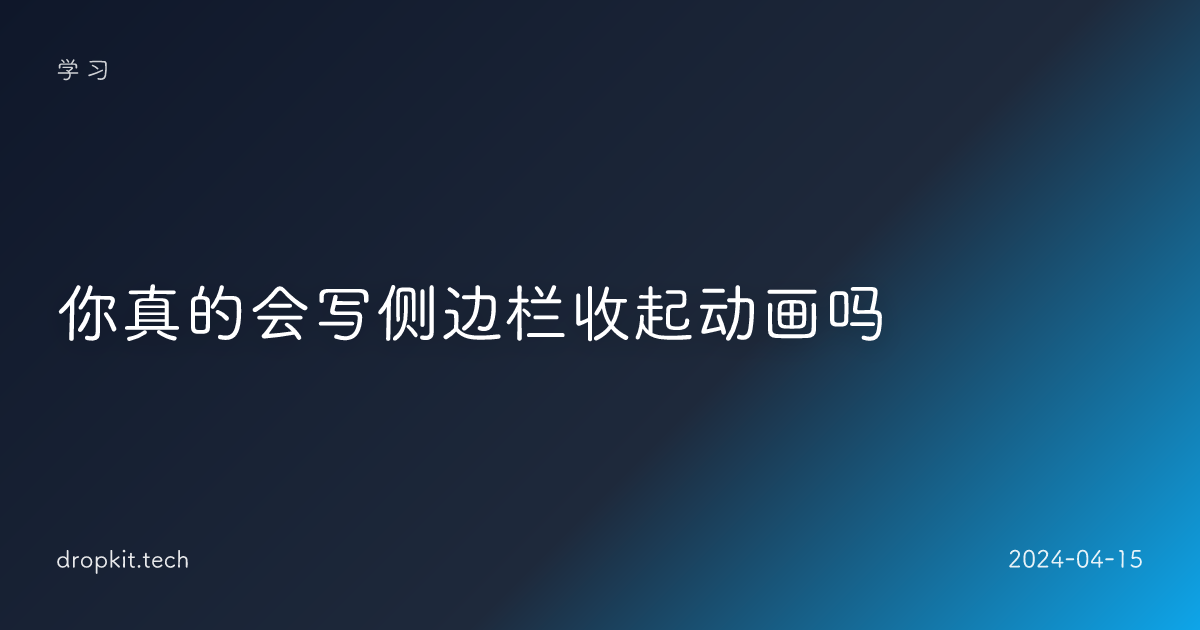 学习

你真的会写侧边栏收起动画吗

dropkit.tech

2024-04-15