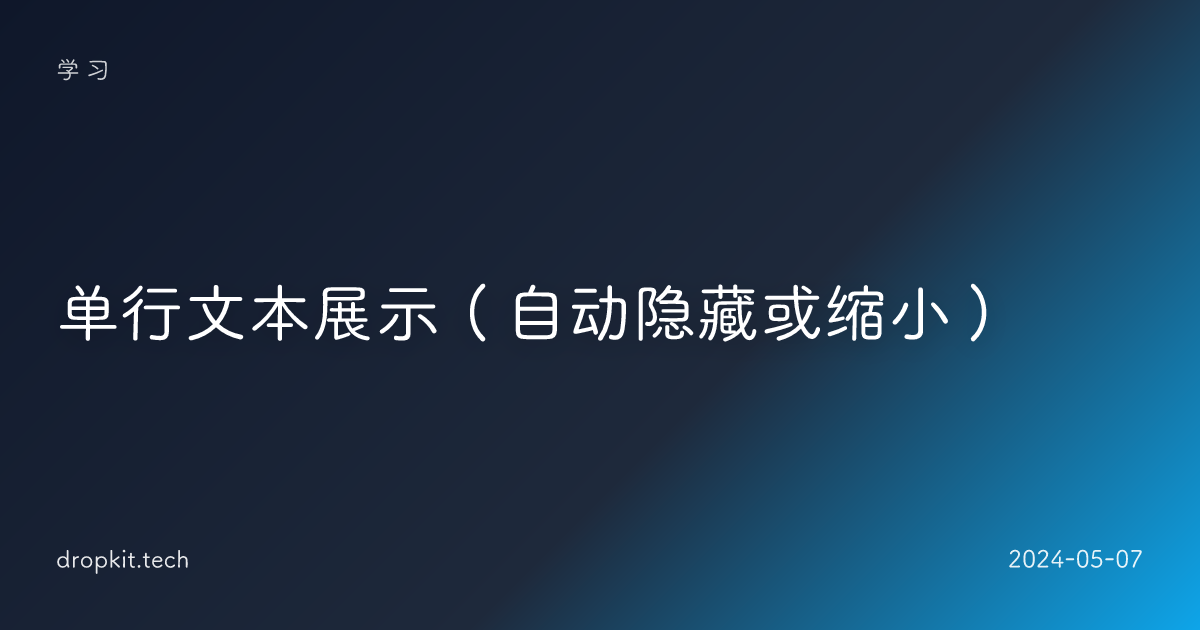 学习

单行文本展示（自动隐藏或缩小）

dropkit.tech

2024-05-07